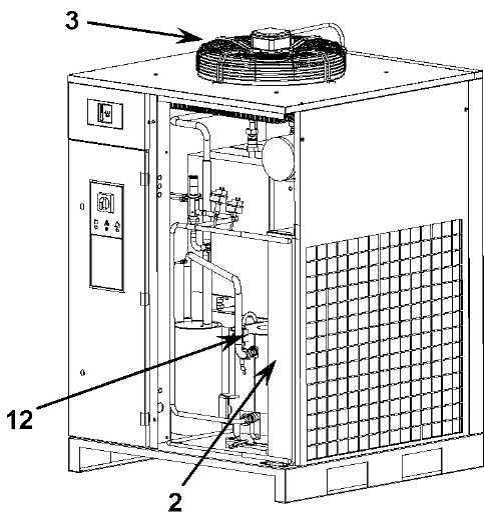 3

12

2